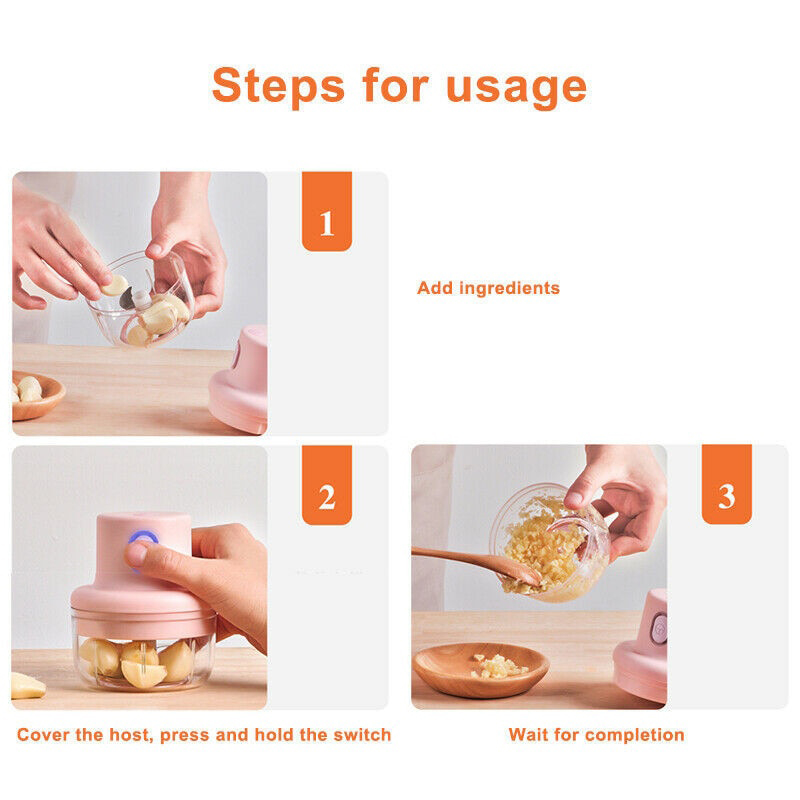 Steps for usage

1

Add ingredients

2

Cover the host, press and hold the switch

3

Wait for completion